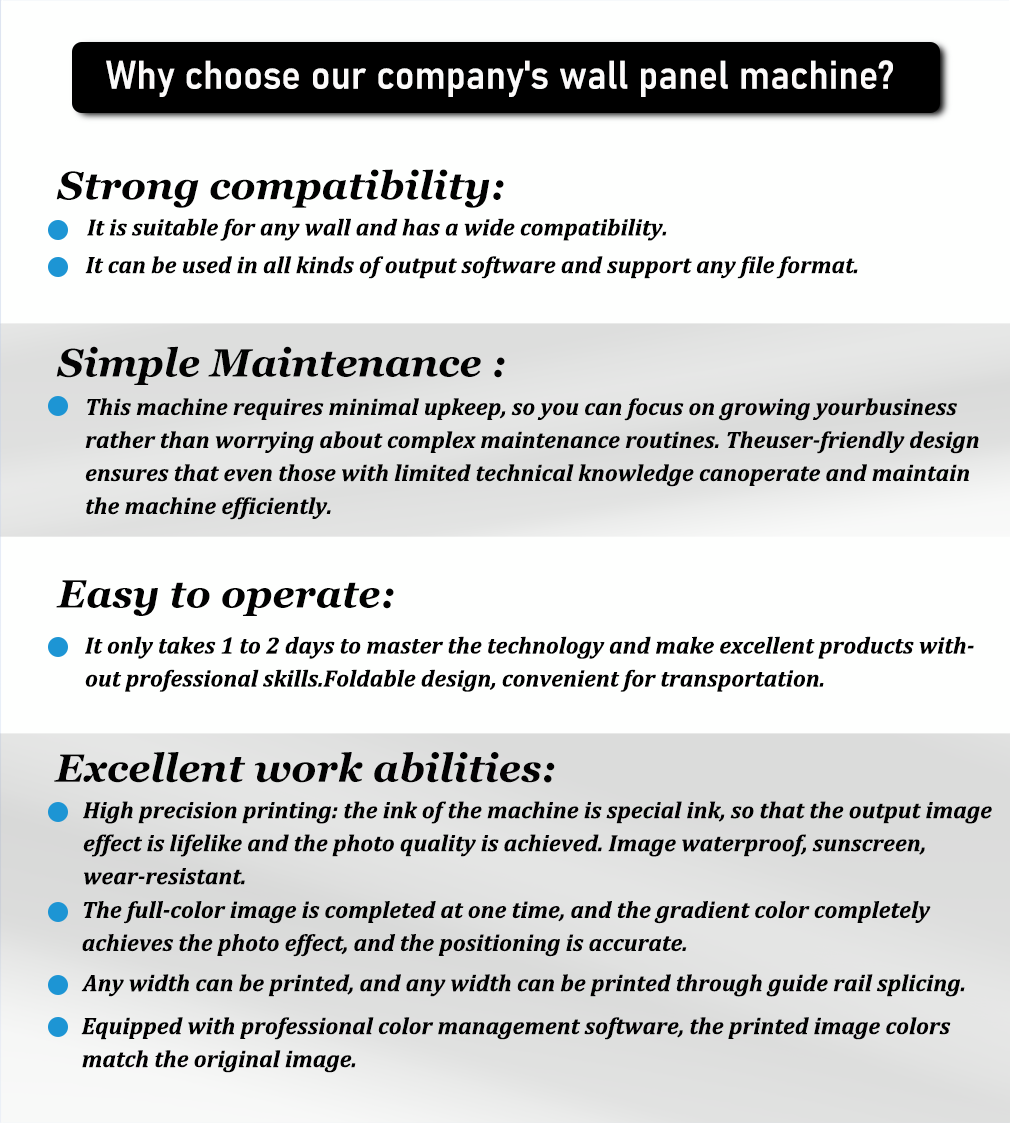 Why choose our company's wall panel machine?

Strong compatibility:

It is suitable for any wall and has a wide compatibility.

It can be used in all kinds of output software and support any file format.

Simple Maintenance :

This machine requires minimal upkeep, so you can focus on growing yourbusiness rather than worrying about complex maintenance routines. Theuser-friendly design ensures that even those with limited technical knowledge canoperate and maintain the machine efficiently.

Easy to operate:

It only takes 1 to 2 days to master the technology and make excellent products without professional skills.Foldable design, convenient for transportation.

Excellent work abilities:

High precision printing: the ink of the machine is special ink, so that the output image effect is lifelike and the photo quality is achieved. Image waterproof, sunscreen, wear-resistant.

The full-color image is completed at one time, and the gradient color completely achieves the photo effect, and the positioning is accurate.

Any width can be printed, and any width can be printed through guide rail splicing.

Equipped with professional color management software, the printed image colors match the original image.